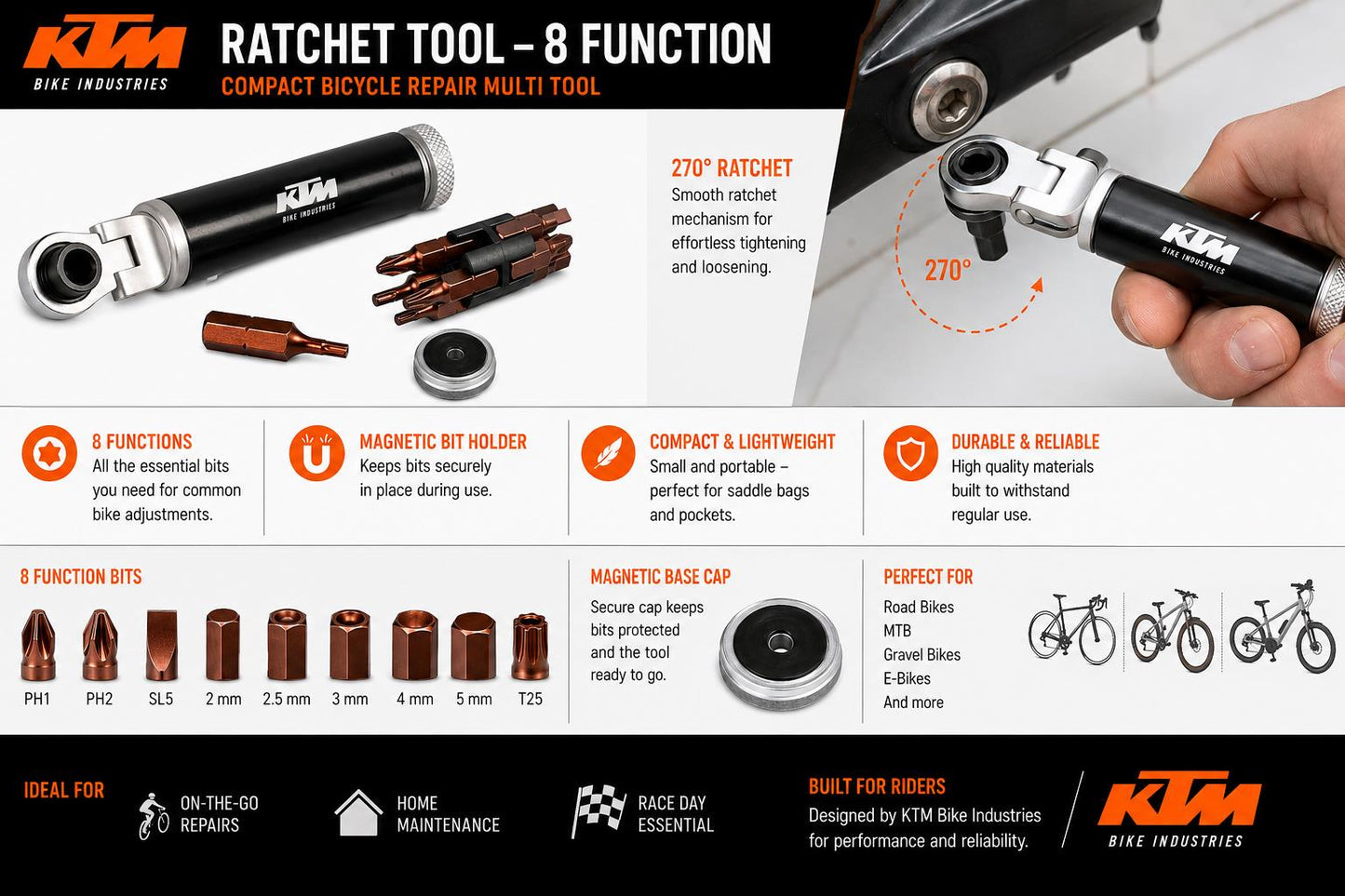 KTM
BIKE INDUSTRIES

RATCHET TOOL – 8 FUNCTION
COMPACT BICYCLE REPAIR MULTI TOOL

KTM
BIKE INDUSTRIES

270° RATCHET
Smooth ratchet mechanism for effortless tightening and loosening.

270°

KTM
BIKE INDUSTRIES

8 FUNCTIONS
All the essential bits you need for common bike adjustments.

MAGNETIC BIT HOLDER
Keeps bits securely in place during use.

COMPACT & LIGHTWEIGHT
Small and portable – perfect for saddle bags and pockets.

DURABLE & RELIABLE
High quality materials built to withstand regular use.

8 FUNCTION BITS
PH1 PH2 SL5 2 mm 2.5 mm 3 mm 4 mm 5 mm T25

MAGNETIC BASE CAP
Secure cap keeps bits protected and the tool ready to go.

PERFECT FOR
Road Bikes
MTB
Gravel Bikes
E-Bikes
And more

IDEAL FOR
ON-THE-GO REPAIRS
HOME MAINTENANCE
RACE DAY ESSENTIAL

BUILT FOR RIDERS
Designed by KTM Bike Industries for performance and reliability.

KTM
BIKE INDUSTRIES